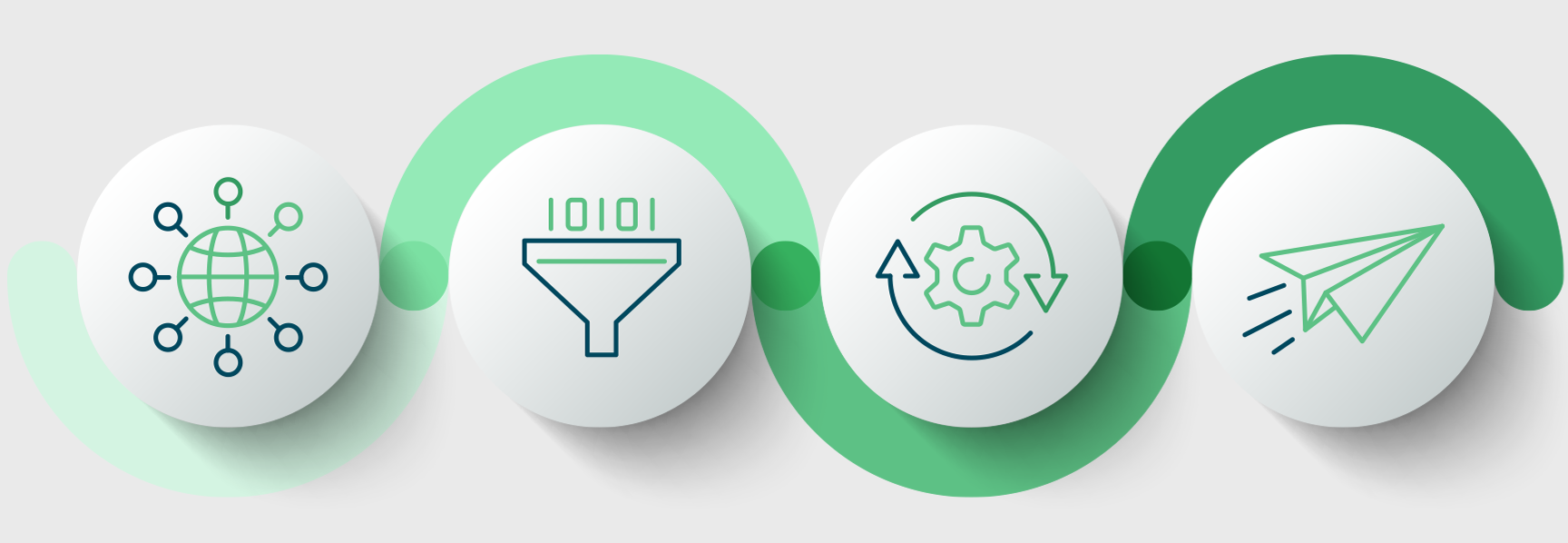 10101